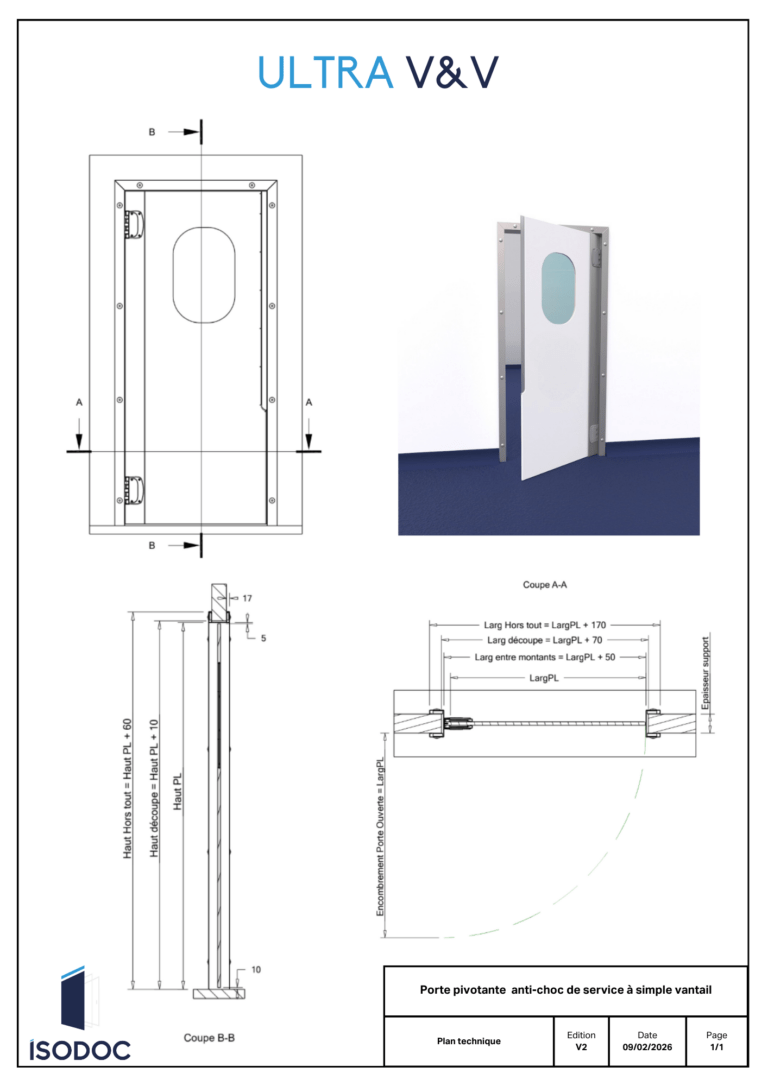 ULTRA V&V

B

A

A

B

17

5

Haut Hors tout = Haut PL + 60

Haut découpe = Haut PL + 10

Haut PL

10

Coupe B-B

Coupe A-A

Larg Hors tout = LargPL + 170

Larg découpe = LargPL + 70

Larg entre montants = LargPL + 50

LargPL

Epaisseur support

Encombrement Porte Ouverte = LargPL

ISODOC

Porte pivotante anti-choc de service à simple vantail

| Plan technique | Edition V2 | Date 09/02/2026 | Page 1/1 |
|---|---|---|---|