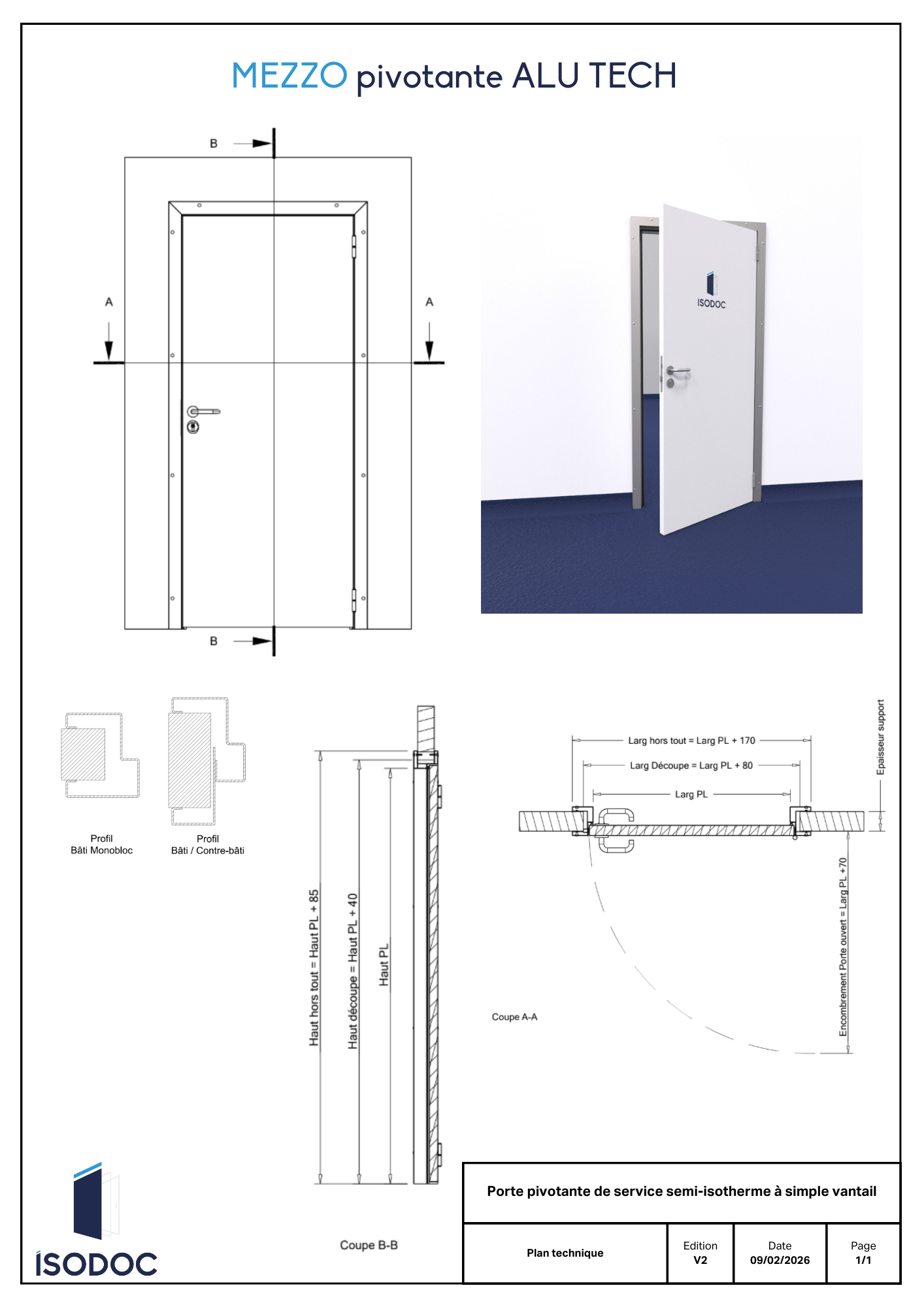 MEZZO pivotante ALU TECH

B

A

A

B

ISODOC

Profil
Bâti Monobloc

Profil
Bâti / Contre-bâti

Haut hors tout = Haut PL + 85

Haut découpe = Haut PL + 40

Haut PL

Coupe B-B

Larg hors tout = Larg PL + 170

Larg Découpe = Larg PL + 80

Larg PL

Epaisseur support

Encombrement Porte ouvert = Larg PL +70

Coupe A-A

ISODOC

Porte pivotante de service semi-isotherme à simple vantail

| Plan technique | Edition V2 | Date 09/02/2026 | Page 1/1 |
|---|---|---|---|