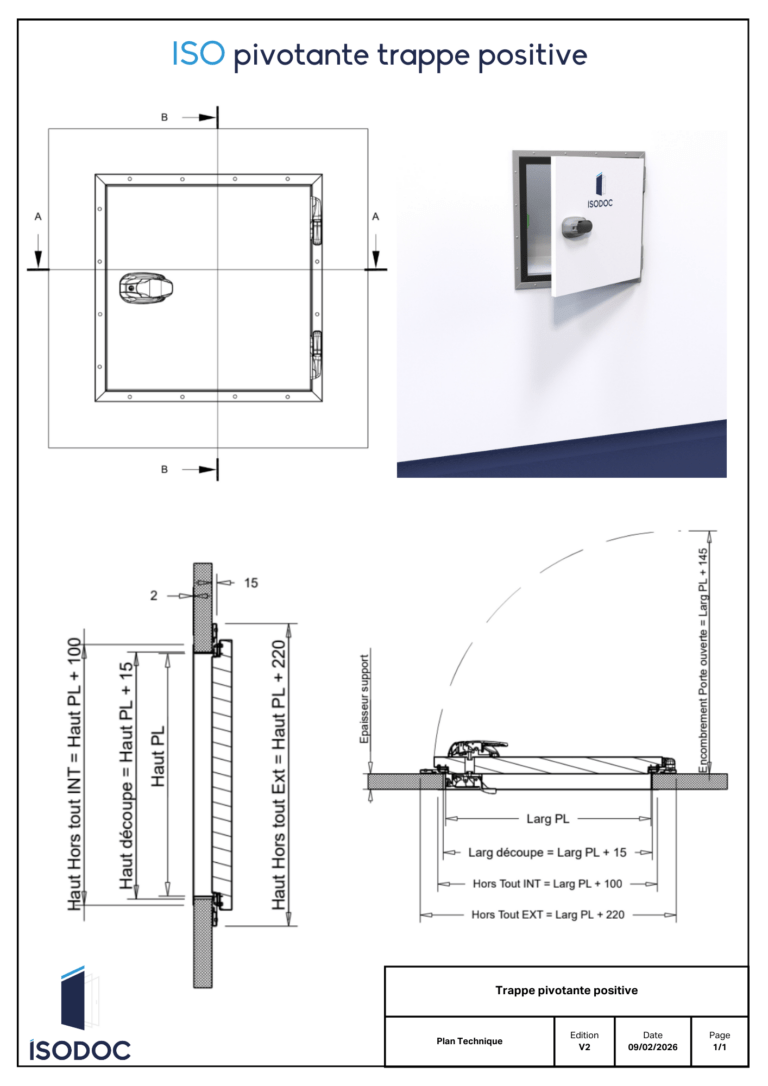 ISO pivotante trappe positive

B

A

A

B

ISODOC

2

15

Haut Hors tout INT = Haut PL + 100

Haut découpe = Haut PL + 15

Haut PL

Haut Hors tout Ext = Haut PL + 220

Epaisseur support

Encombrement Porte ouverte = Larg PL + 145

Larg PL

Larg découpe = Larg PL + 15

Hors Tout INT = Larg PL + 100

Hors Tout EXT = Larg PL + 220

ISODOC

| Trappe pivotante positive | | | |
|---|---|---|---|
| Plan Technique | Edition V2 | Date 09/02/2026 | Page 1/1 |